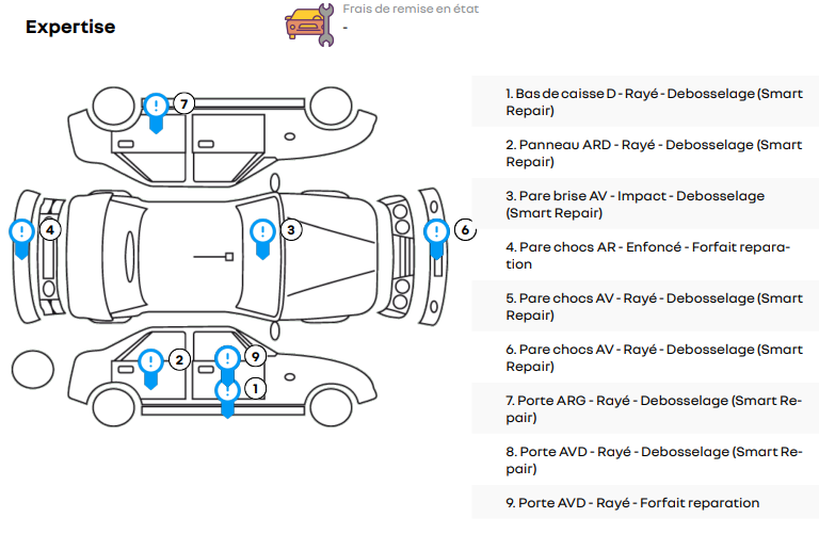 Expertise

Frais de remise en état
-

7
4
3
6
2
9
1

1. Bas de caisse D - Rayé - Debosselage (Smart Repair)

2. Panneau ARD - Rayé - Debosselage (Smart Repair)

3. Pare brise AV - Impact - Debosselage (Smart Repair)

4. Pare chocs AR - Enfoncé - Forfait reparation

5. Pare chocs AV - Rayé - Debosselage (Smart Repair)

6. Pare chocs AV - Rayé - Debosselage (Smart Repair)

7. Porte ARG - Rayé - Debosselage (Smart Repair)

8. Porte AVD - Rayé - Debosselage (Smart Repair)

9. Porte AVD - Rayé - Forfait reparation